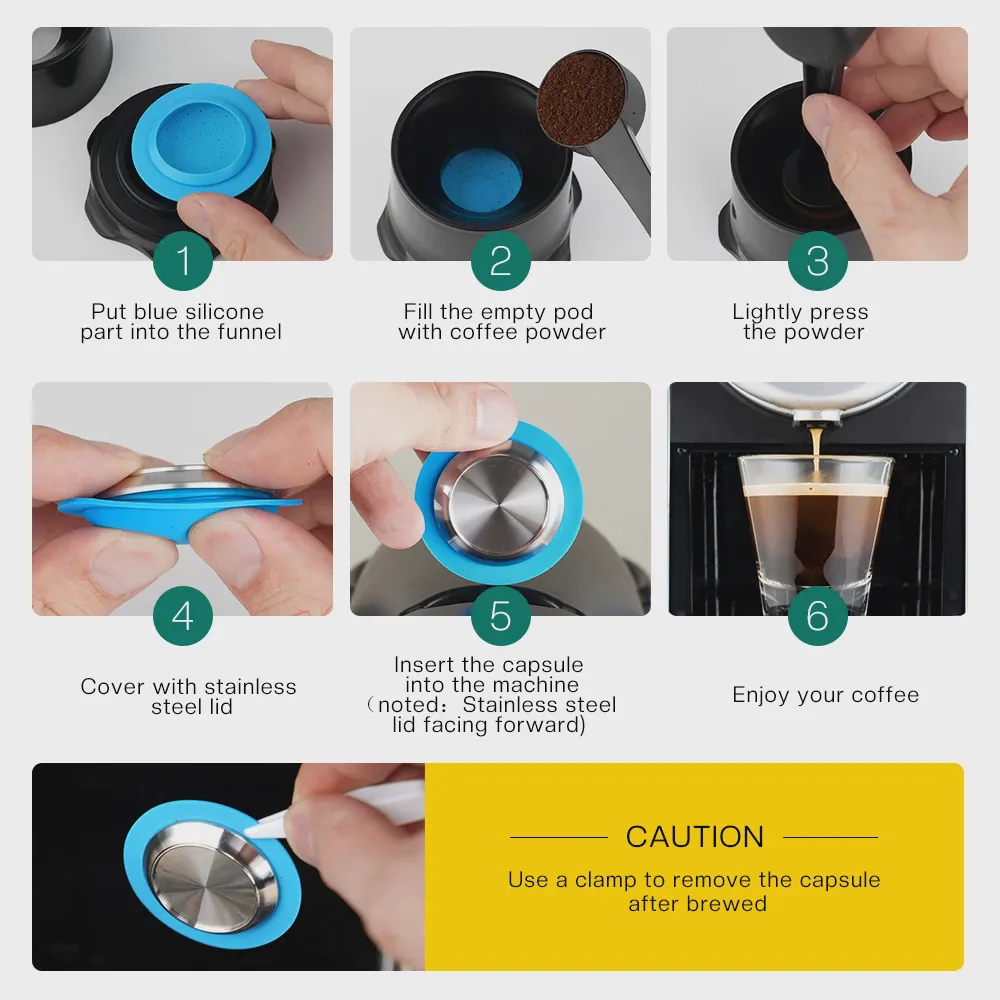 1

Put blue silicone part into the funnel

2

Fill the empty pod with coffee powder

3

Lightly press the powder

4

Cover with stainless steel lid

5

Insert the capsule into the machine （noted：Stainless steel lid facing forward)

6

Enjoy your coffee

CAUTION

Use a clamp to remove the capsule after brewed